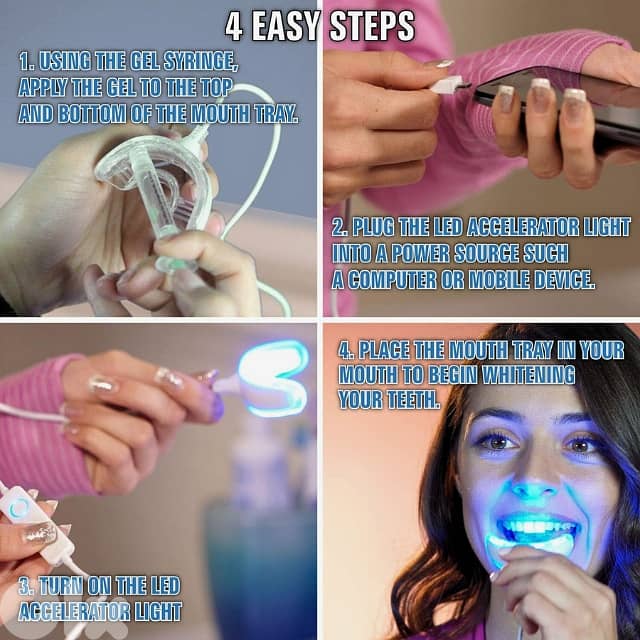 4 EASY STEPS

1. USING THE GEL SYRINGE, APPLY THE GEL TO THE TOP AND BOTTOM OF THE MOUTH TRAY.

2. PLUG THE LED ACCELERATOR LIGHT INTO A POWER SOURCE SUCH A COMPUTER OR MOBILE DEVICE.

3. TURN ON THE LED ACCELERATOR LIGHT

4. PLACE THE MOUTH TRAY IN YOUR MOUTH TO BEGIN WHITENING YOUR TEETH.