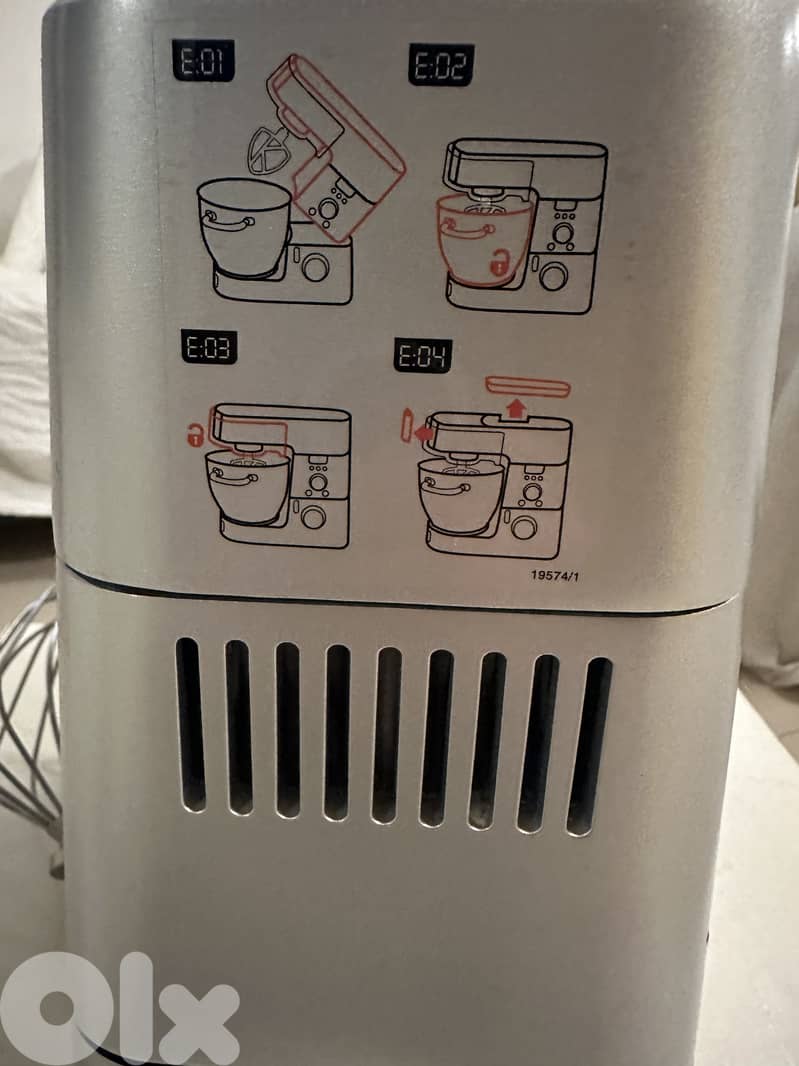 E:01

E:02

E:03

E:04

19574/1

olx