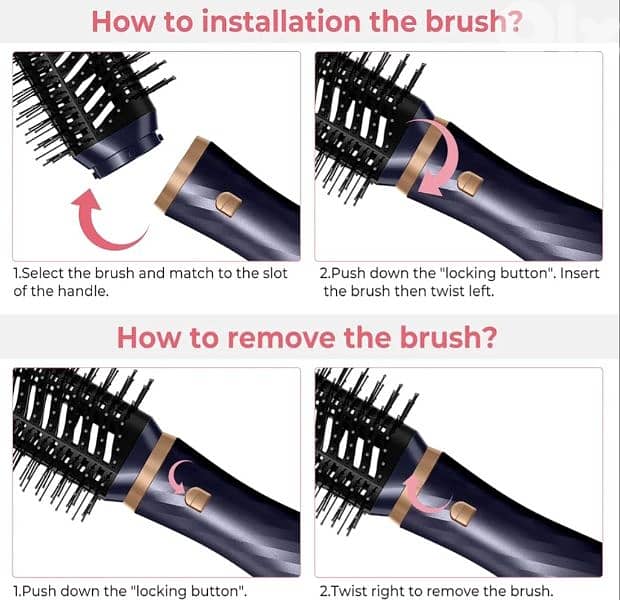 How to installation the brush?

1.Select the brush and match to the slot of the handle.

2.Push down the "locking button". Insert the brush then twist left.

How to remove the brush?

1.Push down the "locking button".

2.Twist right to remove the brush.