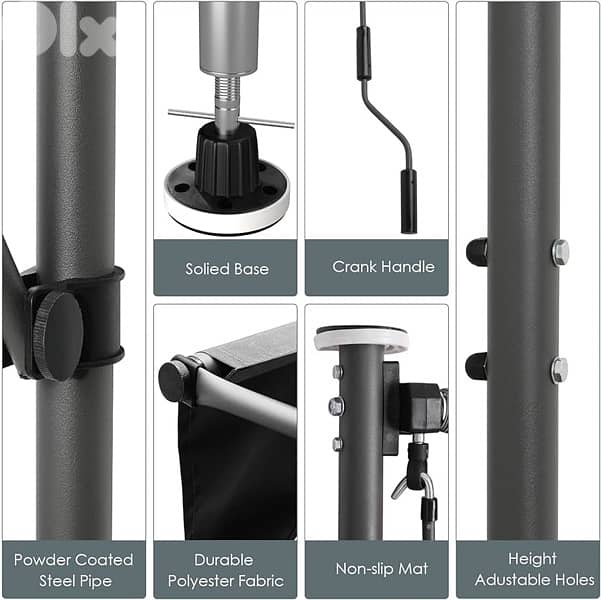 olx

Solied Base

Crank Handle

Powder Coated Steel Pipe

Durable Polyester Fabric

Non-slip Mat

Height Adustable Holes